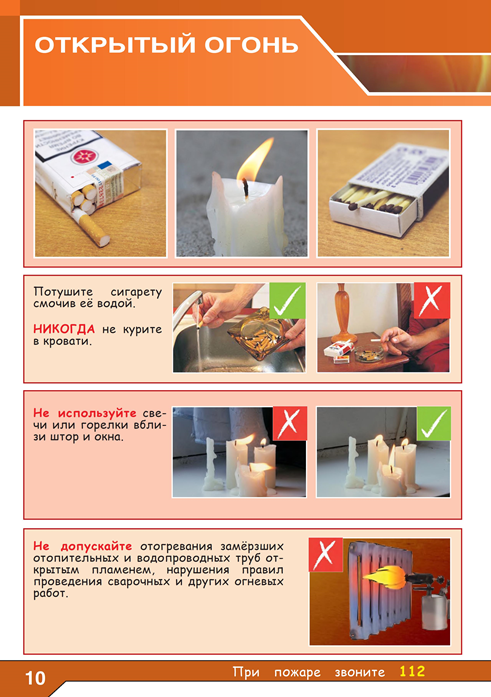 ОТКРЫТЫЙ ОГОНЬ

Потушите сигарету смочив её водой.

НИКОГДА не курите в кровати.

Не используйте свечи или горелки вблизи штор и окна.

Не допускайте отогревания замёрзших отопительных и водопроводных труб открытым пламенем, нарушения правил проведения сварочных и других огневых работ.

10

При пожаре звоните 112